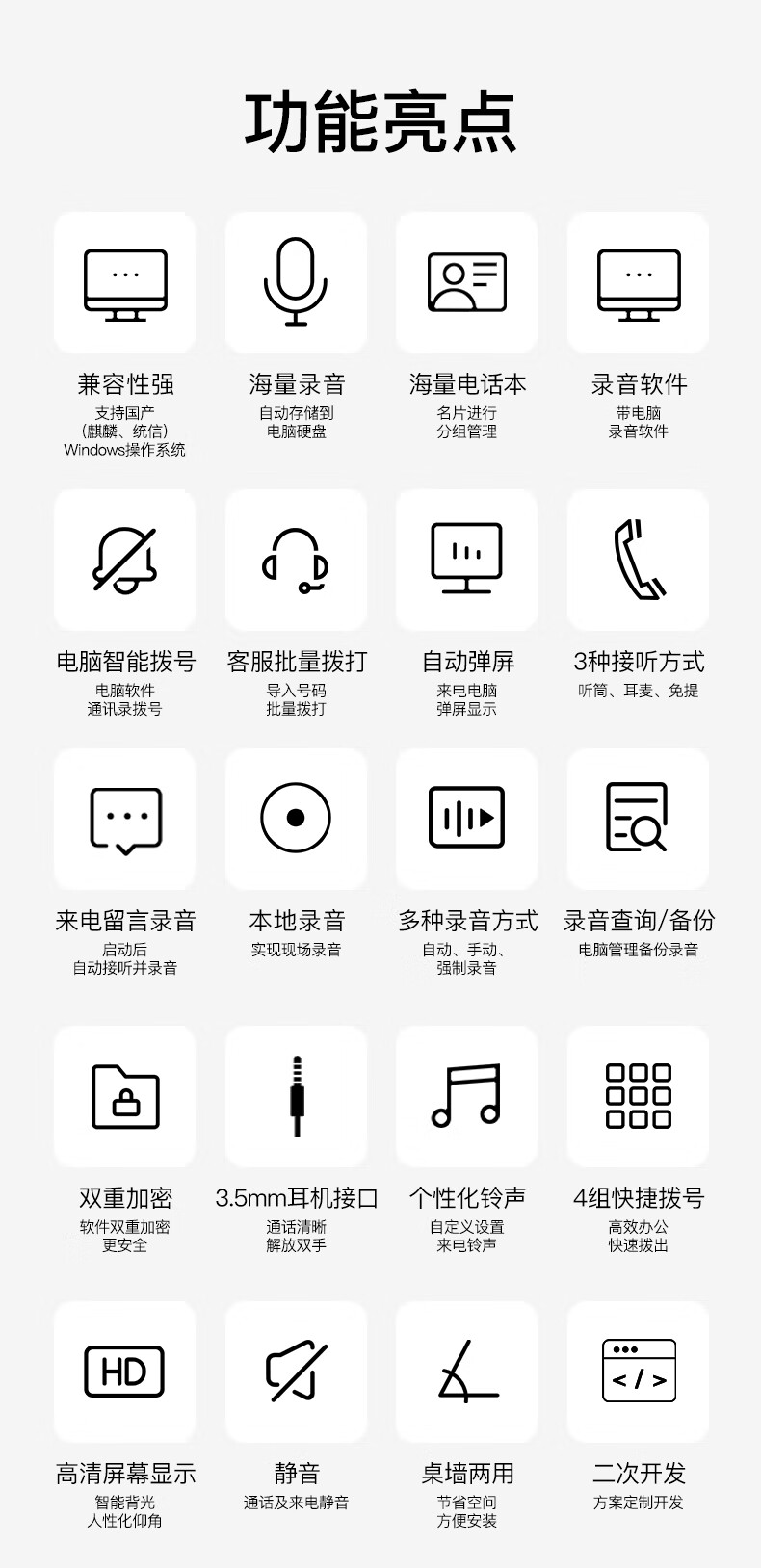 功能亮点

兼容性强
支持国产
(麒麟、统信)
Windows操作系统

海量录音
自动存储到
电脑硬盘

海量电话本
名片进行
分组管理

录音软件
带电脑
录音软件

电脑智能拨号
电脑软件
通讯录拨号

客服批量拨打
导入号码
批量拨打

自动弹屏
来电电脑
弹屏显示

3种接听方式
听筒、耳麦、免提

来电留言录音
启动后
自动接听并录音

本地录音
实现现场录音

多种录音方式
自动、手动、
强制录音

录音查询/备份
电脑管理备份录音

双重加密
软件双重加密
更安全

3.5mm耳机接口
通话清晰
解放双手

个性化铃声
自定义设置
来电铃声

4组快捷拨号
高效办公
快速拨出

HD

高清屏幕显示
智能背光
人性化仰角

静音
通话及来电静音

桌墙两用
节省空间
方便安装

</>

二次开发
方案定制开发