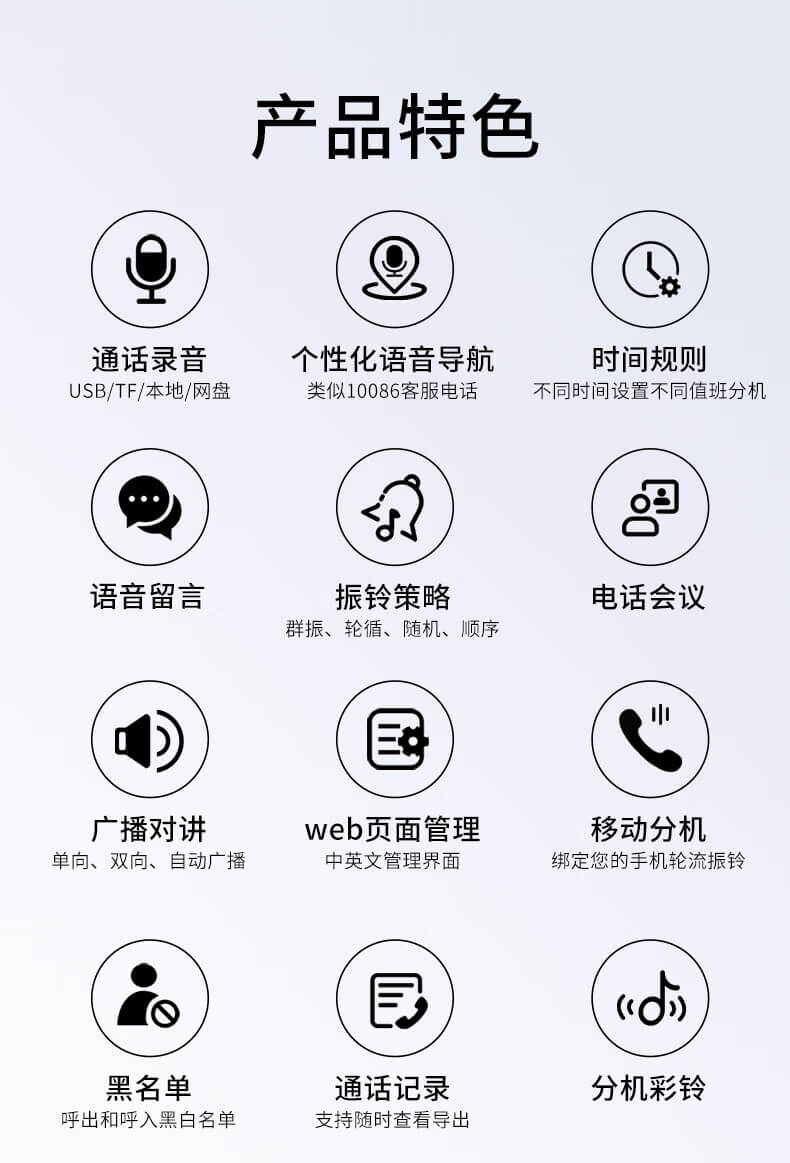 产品特色

通话录音
USB/TF/本地/网盘

个性化语音导航
类似10086客服电话

时间规则
不同时间设置不同值班分机

语音留言

振铃策略
群振、轮循、随机、顺序

电话会议

广播对讲
单向、双向、自动广播

web页面管理
中英文管理界面

移动分机
绑定您的手机轮流振铃

黑名单
呼出和呼入黑白名单

通话记录
支持随时查看导出

分机彩铃