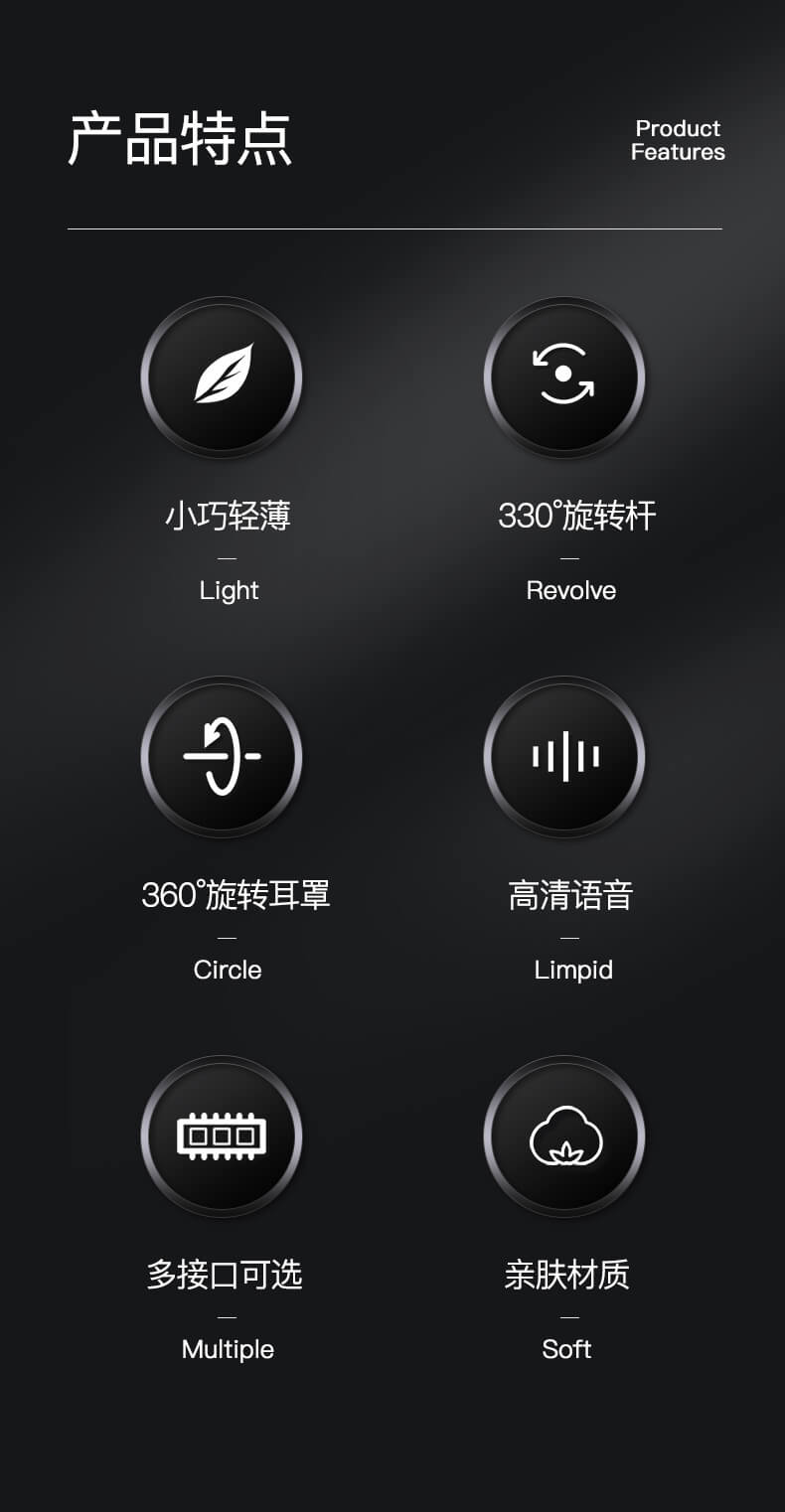 产品特点

Product
Features

小巧轻薄
—
Light

330°旋转杆
—
Revolve

360°旋转耳罩
—
Circle

高清语音
—
Limpid

多接口可选
—
Multiple

亲肤材质
—
Soft